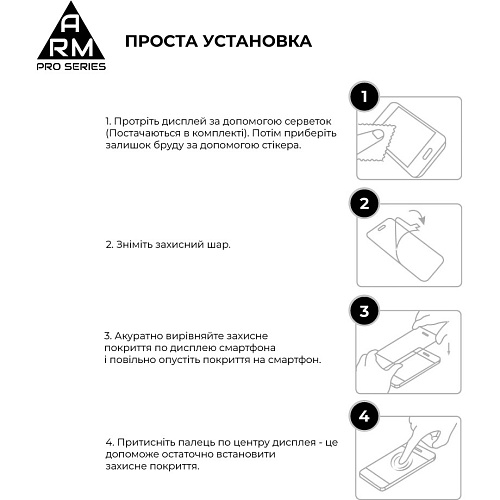 A
RM
PRO SERIES

ПРОСТА УСТАНОВКА

1

1. Протріть дисплей за допомогою серветок (Постачаються в комплекті). Потім приберіть залишок бруду за допомогою стікера.

2

2. Зніміть захисний шар.

3

3. Акуратно вирівняйте захисне покриття по дисплею смартфона і повільно опустіть покриття на смартфон.

4

4. Притисніть палець по центру дисплея - це допоможе остаточно встановити захисне покриття.