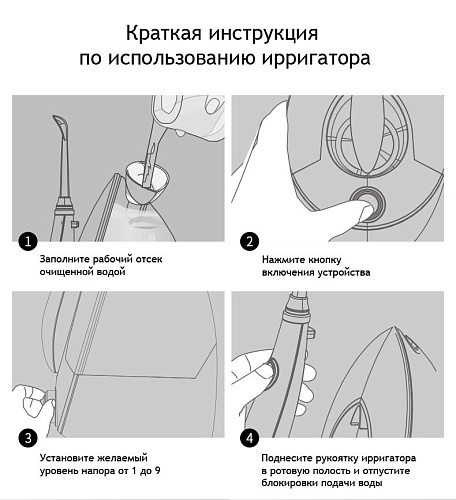 Краткая инструкция
по использованию ирригатора

1
Заполните рабочий отсек очищенной водой

2
Нажмите кнопку включения устройства

3
Установите желаемый уровень напора от 1 до 9

4
Поднесите рукоятку ирригатора в ротовую полость и отпустите блокировки подачи воды