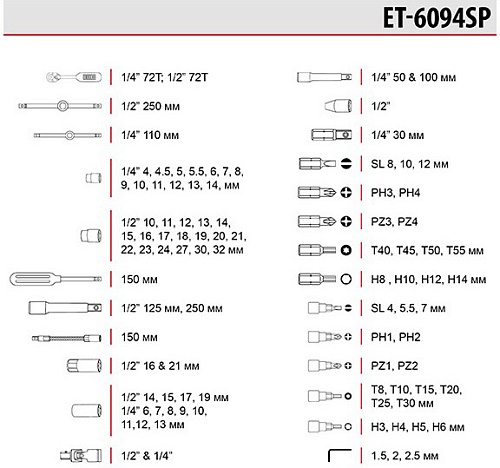 ET-6094SP

1/4" 72T; 1/2" 72T

1/2" 250 мм

1/4" 110 мм

1/4" 4, 4.5, 5, 5.5, 6, 7, 8, 9, 10, 11, 12, 13, 14, мм

1/2" 10, 11, 12, 13, 14, 15, 16, 17, 18, 19, 20, 21, 22, 23, 24, 27, 30, 32 мм

150 мм

1/2" 125 мм, 250 мм

150 мм

1/2" 16 & 21 мм

1/2" 14, 15, 17, 19 мм
1/4" 6, 7, 8, 9, 10, 11,12, 13 мм

1/2" & 1/4"

1/4" 50 & 100 мм

1/2"

1/4" 30 мм

SL 8, 10, 12 мм

PH3, PH4

PZ3, PZ4

T40, T45, T50, T55 мм

H8 , H10, H12, H14 мм

SL 4, 5.5, 7 мм

PH1, PH2

PZ1, PZ2

T8, T10, T15, T20, T25, T30 мм

H3, H4, H5, H6 мм

1.5, 2, 2.5 мм