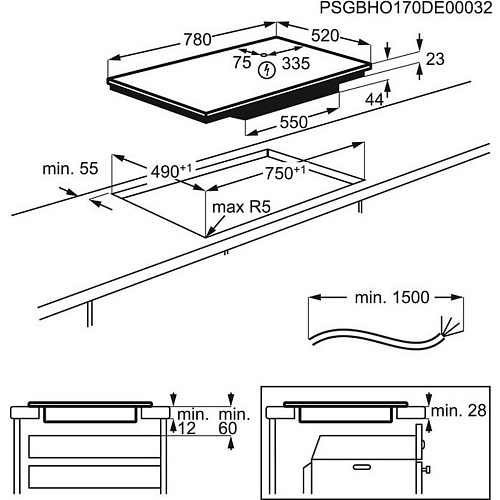 PSGBHO170DE00032

780
520
75
335
23
44
550

min. 55
$490^{+1}$
$750^{+1}$
max R5

min. 1500

min.
12
min.
60

min. 28