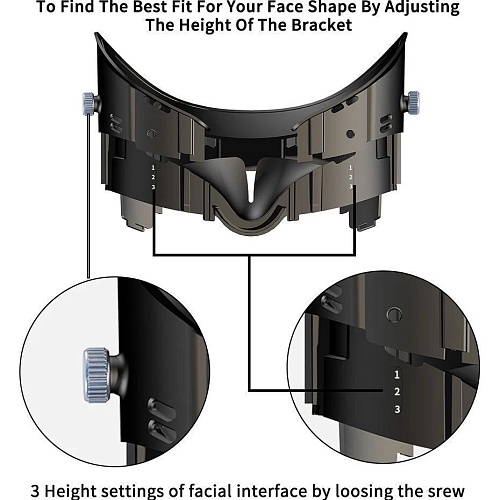 To Find The Best Fit For Your Face Shape By Adjusting The Height Of The Bracket

1
2
3

1
2
3

1
2
3

3 Height settings of facial interface by loosing the srew