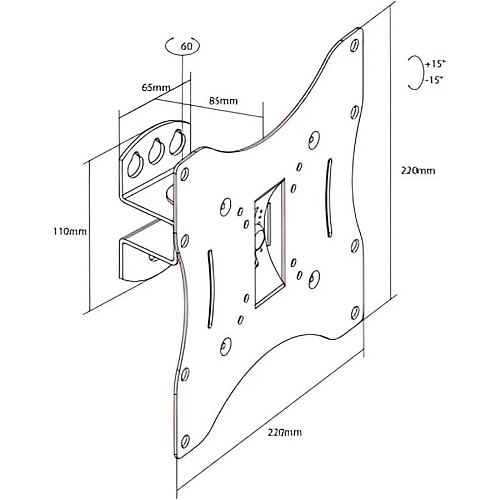 60

65mm

85mm

+15°
-15°

220mm

110mm

220mm