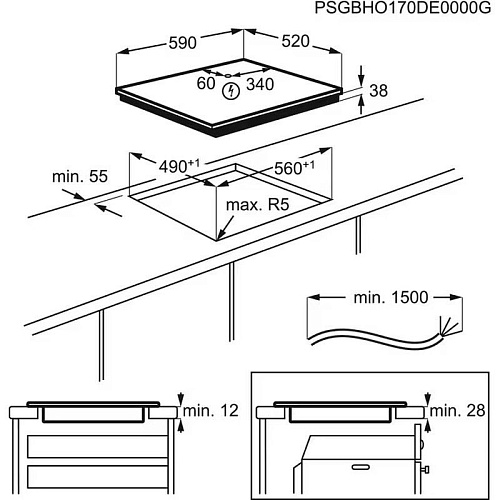 PSGBHO170DE0000G

590

520

60

340

38

$490^{+1}$

$560^{+1}$

min. 55

max. R5

min. 1500

min. 12

min. 28