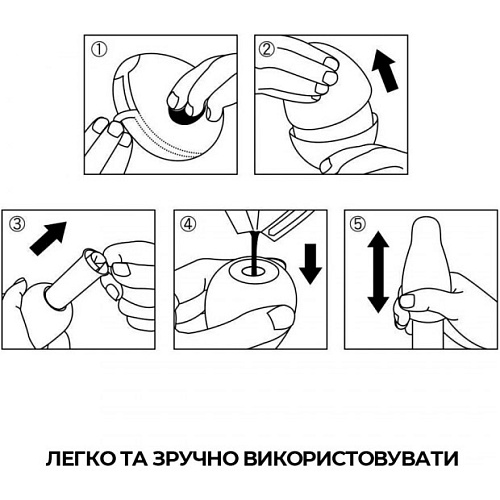 ①

②

③

④

⑤

ЛЕГКО ТА ЗРУЧНО ВИКОРИСТОВУВАТИ