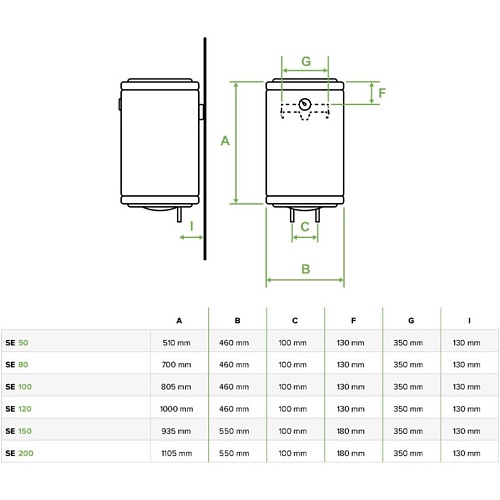 G

F

A

I

C

B

| | A | B | C | F | G | I |
|---|---|---|---|---|---|---|
| SE 50 | 510 mm | 460 mm | 100 mm | 130 mm | 350 mm | 130 mm |
| SE 80 | 700 mm | 460 mm | 100 mm | 130 mm | 350 mm | 130 mm |
| SE 100 | 805 mm | 460 mm | 100 mm | 130 mm | 350 mm | 130 mm |
| SE 120 | 1000 mm | 460 mm | 100 mm | 130 mm | 350 mm | 130 mm |
| SE 150 | 935 mm | 550 mm | 100 mm | 180 mm | 350 mm | 130 mm |
| SE 200 | 1105 mm | 550 mm | 100 mm | 180 mm | 350 mm | 130 mm |