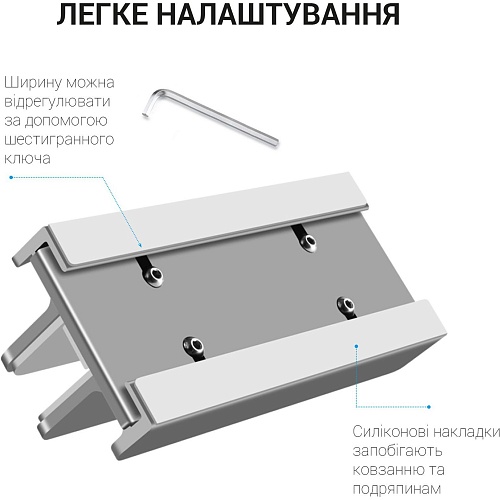 ЛЕГКЕ НАЛАШТУВАННЯ

Ширину можна відрегулювати за допомогою шестигранного ключа

Силіконові накладки запобігають ковзанню та подряпинам