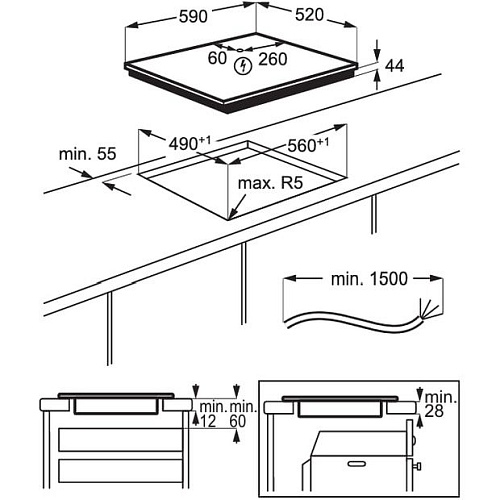 590
520
60
260
44
$490^{+1}$
$560^{+1}$
min. 55
max. R5
min. 1500
min. 12
min. 60
min. 28