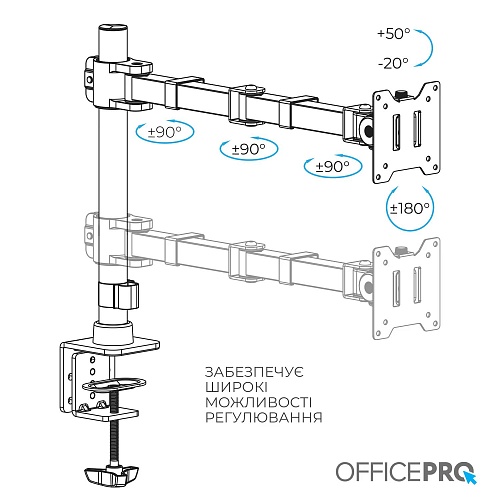 +50°
-20°
±90°
±90°
±90°
±180°
ЗАБЕЗПЕЧУЄ ШИРОКІ МОЖЛИВОСТІ РЕГУЛЮВАННЯ
OFFICEPRO