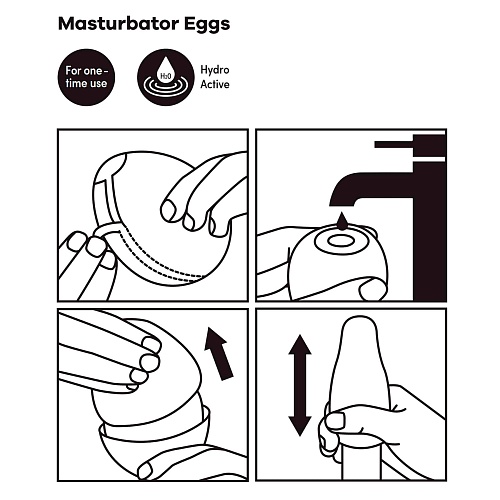 Masturbator Eggs

For one-time use

$H_2O$

Hydro Active