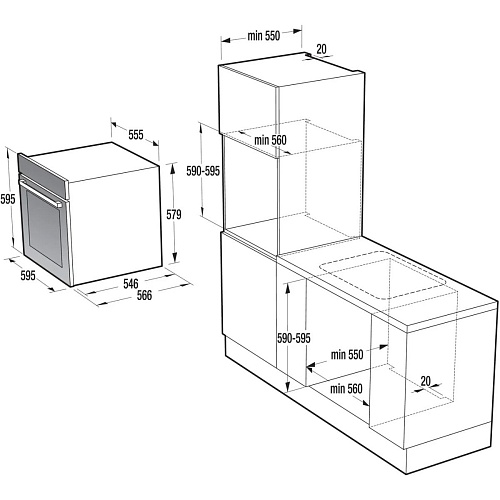 555

595

579

595

546

566

min 550

20

min 560

590-595

590-595

min 550

20

min 560