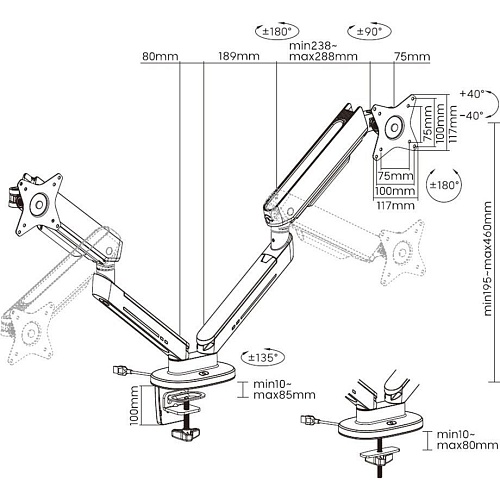 ±180°
±90°
80mm
189mm
min238~
max288mm
75mm
+40°
-40°
75mm
100mm
117mm
75mm
100mm
117mm
±180°
min195~max460mm
±135°
min10~
max85mm
100mm
min10~
max80mm