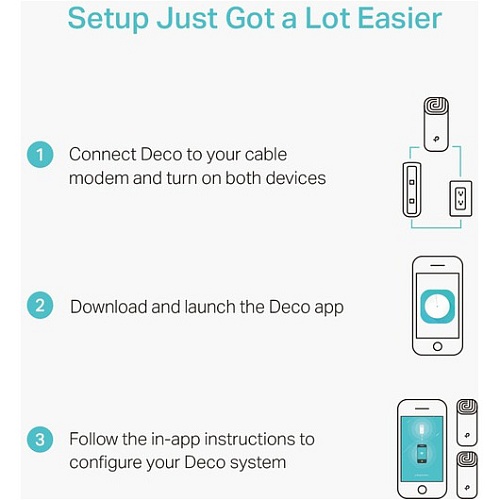 Setup Just Got a Lot Easier

1 Connect Deco to your cable modem and turn on both devices

2 Download and launch the Deco app

3 Follow the in-app instructions to configure your Deco system