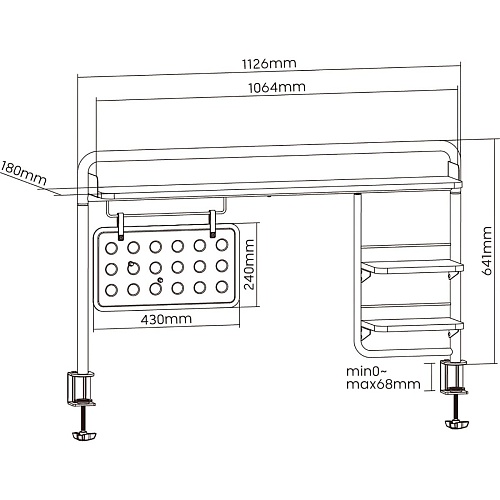 1126mm

1064mm

180mm

240mm

430mm

641mm

min0~
max68mm