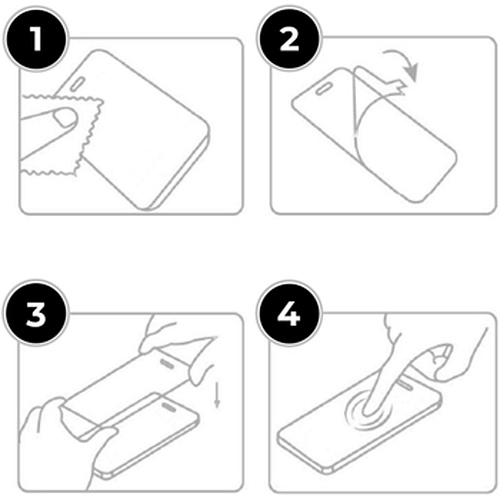 1

2

3

4