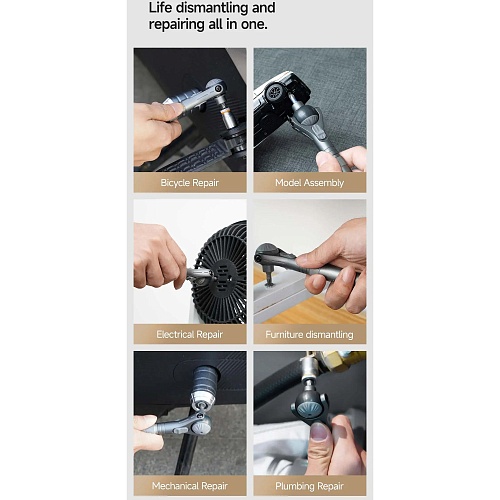 Life dismantling and repairing all in one.

Bicycle Repair

Model Assembly

Electrical Repair

Furniture dismantling

Mechanical Repair

Plumbing Repair