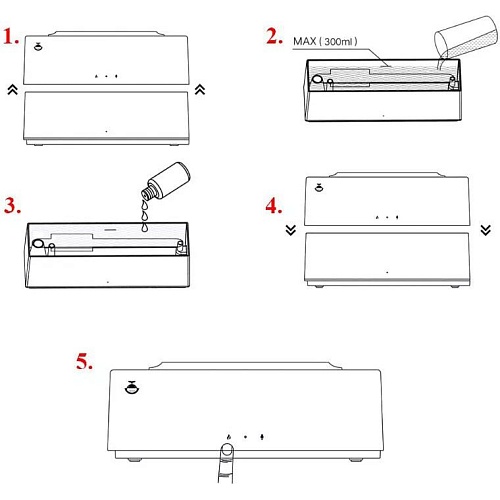 1.

2.

MAX ( 300ml )

3.

4.

5.