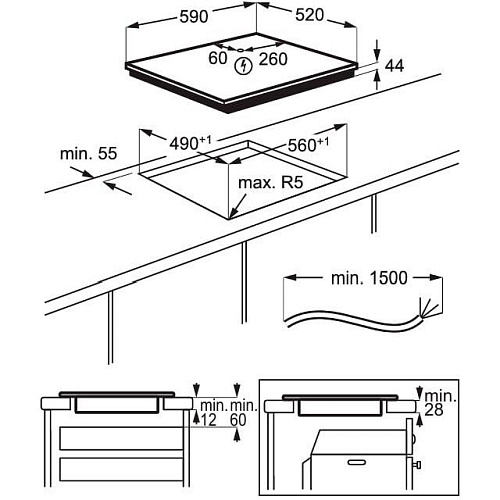 590

520

60

260

44

$490^{+1}$

$560^{+1}$

min. 55

max. R5

min. 1500

min.
12

min.
60

min.
28