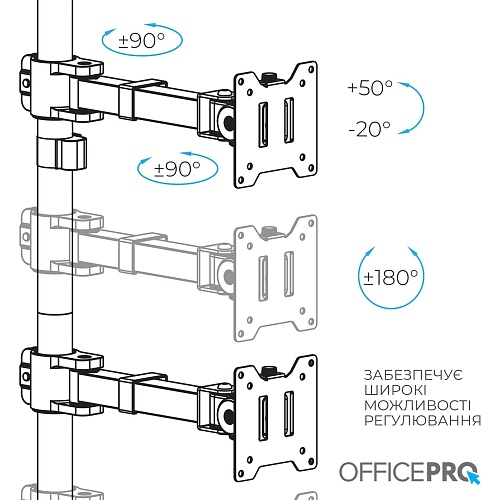 ±90°

+50°

-20°

±90°

±180°

ЗАБЕЗПЕЧУЄ ШИРОКІ МОЖЛИВОСТІ РЕГУЛЮВАННЯ

OFFICEPRO