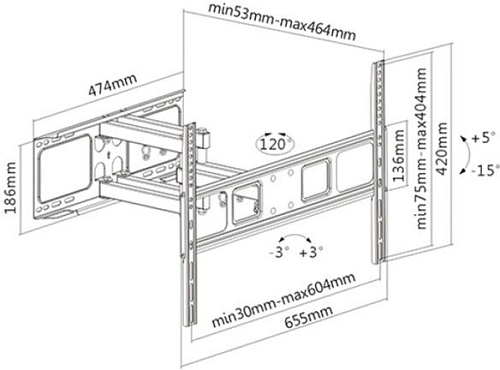 min53mm-max464mm
474mm
186mm
120°
136mm
min75mm-max404mm
420mm
+5°
-15°
-3°
+3°
min30mm-max604mm
655mm