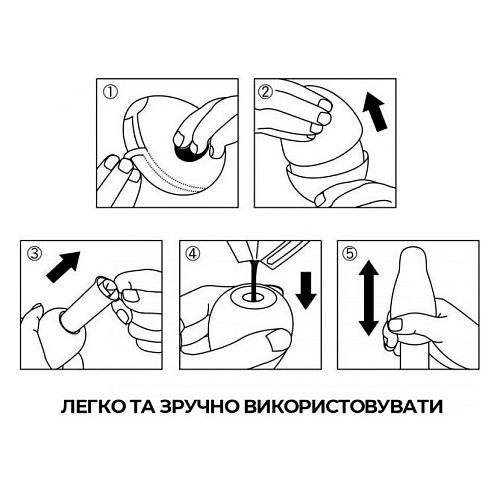 ①

②

③

④

⑤

ЛЕГКО ТА ЗРУЧНО ВИКОРИСТОВУВАТИ