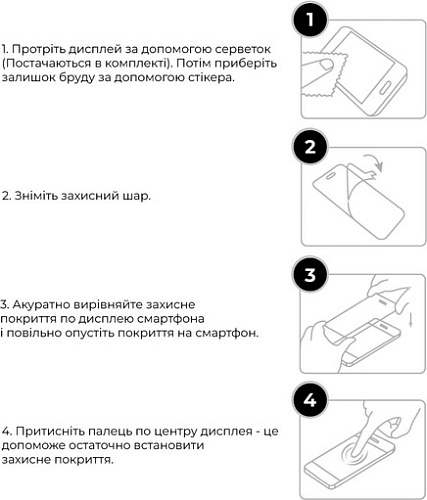 1. Протріть дисплей за допомогою серветок (Постачаються в комплекті). Потім приберіть залишок бруду за допомогою стікера.

1

2. Зніміть захисний шар.

2

3. Акуратно вирівняйте захисне покриття по дисплею смартфона і повільно опустіть покриття на смартфон.

3

4. Притисніть палець по центру дисплея - це допоможе остаточно встановити захисне покриття.

4