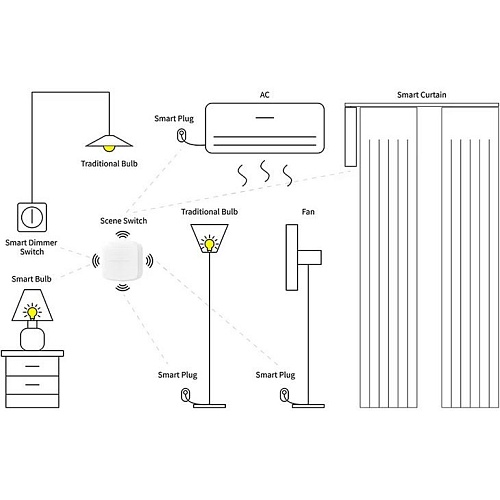 AC

Smart Curtain

Smart Plug

Traditional Bulb

Scene Switch

Traditional Bulb

Fan

Smart Dimmer Switch

Smart Bulb

Smart Plug

Smart Plug