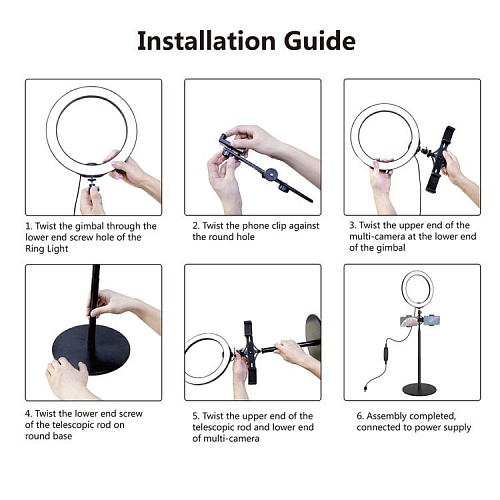 Installation Guide

1. Twist the gimbal through the lower end screw hole of the Ring Light

2. Twist the phone clip against the round hole

3. Twist the upper end of the multi-camera at the lower end of the gimbal

4. Twist the lower end screw of the telescopic rod on round base

5. Twist the upper end of the telescopic rod and lower end of multi-camera

6. Assembly completed, connected to power supply