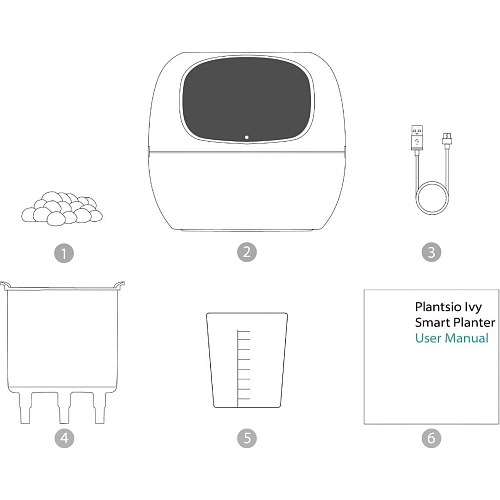 1

2

3

4

5

Plantsio Ivy
Smart Planter
User Manual

6