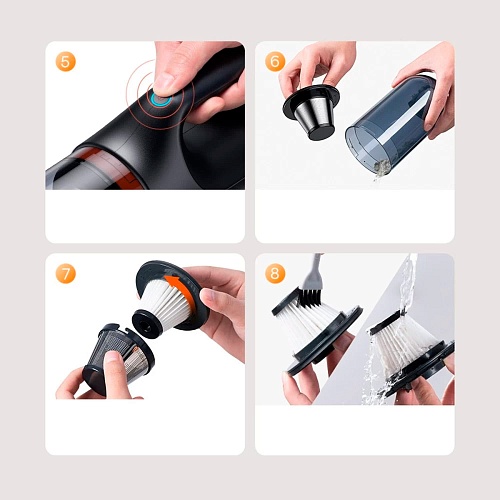 5

6

7

8