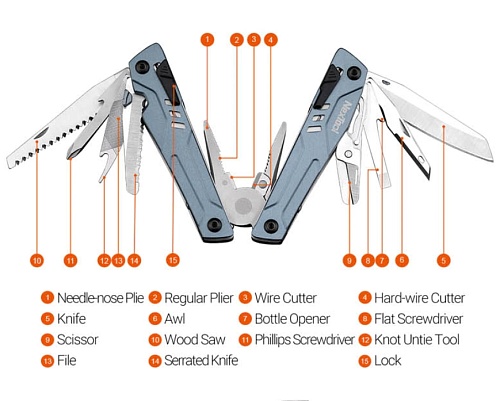 1 2 3 4

Nextool

10 11 12 13 14 15 9 8 7 6 5

1 Needle-nose Plie
2 Regular Plier
3 Wire Cutter
4 Hard-wire Cutter
5 Knife
6 Awl
7 Bottle Opener
8 Flat Screwdriver
9 Scissor
10 Wood Saw
11 Phillips Screwdriver
12 Knot Untie Tool
13 File
14 Serrated Knife
15 Lock