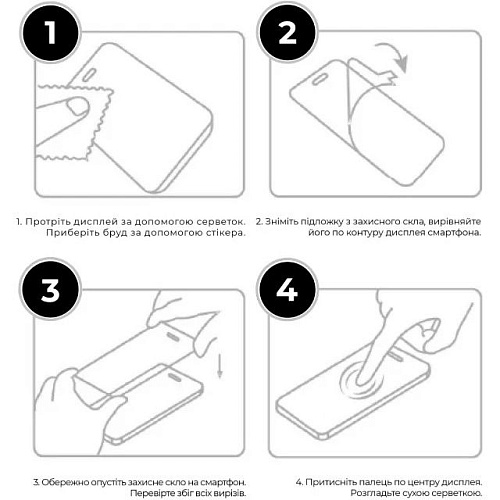 1

2

1. Протріть дисплей за допомогою серветок. Приберіть бруд за допомогою стікера.

2. Зніміть підложку з захисного скла, вирівняйте його по контуру дисплея смартфона.

3

4

3. Обережно опустіть захисне скло на смартфон. Перевірте збіг всіх вирізів.

4. Притисніть палець по центру дисплея. Розгладьте сухою серветкою.