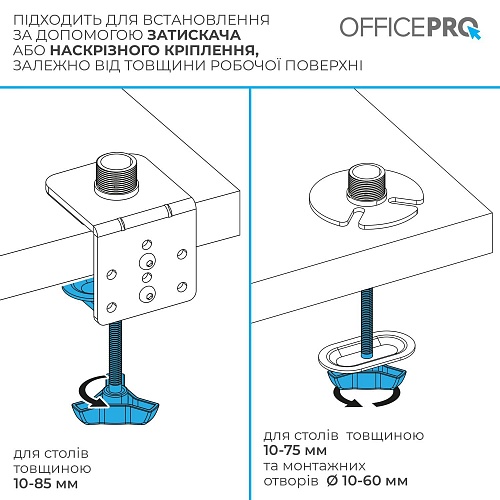 ПІДХОДИТЬ ДЛЯ ВСТАНОВЛЕННЯ ЗА ДОПОМОГОЮ ЗАТИСКАЧА АБО НАСКРІЗНОГО КРІПЛЕННЯ, ЗАЛЕЖНО ВІД ТОВЩИНИ РОБОЧОЇ ПОВЕРХНІ

OFFICEPRO

для столів товщиною 10-85 мм

для столів товщиною 10-75 мм та монтажних отворів Ø 10-60 мм