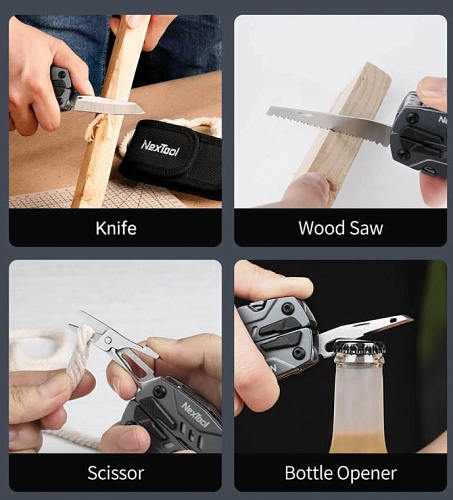 NexTool

Knife

Wood Saw

NexTool

Scissor

Bottle Opener