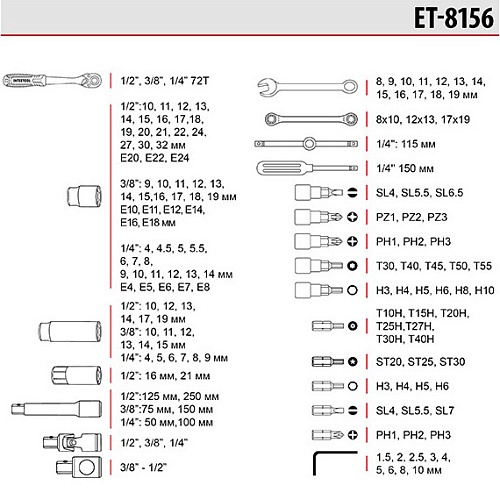 ET-8156

INTERTOOL

1/2", 3/8", 1/4" 72T

1/2":10, 11, 12, 13, 14, 15, 16, 17,18, 19, 20, 21, 22, 24, 27, 30, 32 мм
E20, E22, E24

3/8": 9, 10, 11, 12, 13, 14, 15,16, 17, 18, 19 мм
E10, E11, E12, E14, E16, E18 мм

1/4": 4, 4.5, 5, 5.5, 6, 7, 8, 9, 10, 11, 12, 13, 14 мм
E4, E5, E6, E7, E8

1/2": 10, 12, 13, 14, 17, 19 мм
3/8": 10, 11, 12, 13, 14, 15 мм
1/4": 4, 5, 6, 7, 8, 9 мм

1/2": 16 мм, 21 мм

1/2":125 мм, 250 мм
3/8":75 мм, 150 мм
1/4": 50 мм,100 мм

1/2", 3/8", 1/4"

3/8" - 1/2"

8, 9, 10, 11, 12, 13, 14, 15, 16, 17, 18, 19 мм

8x10, 12x13, 17x19

1/4": 115 мм

1/4" 150 мм

SL4, SL5.5, SL6.5

PZ1, PZ2, PZ3

PH1, PH2, PH3

T30, T40, T45, T50, T55

H3, H4, H5, H6, H8, H10

T10H, T15H, T20H, T25H,T27H, T30H, T40H

ST20, ST25, ST30

H3, H4, H5, H6

SL4, SL5.5, SL7

PH1, PH2, PH3

1.5, 2, 2.5, 3, 4, 5, 6, 8, 10 мм