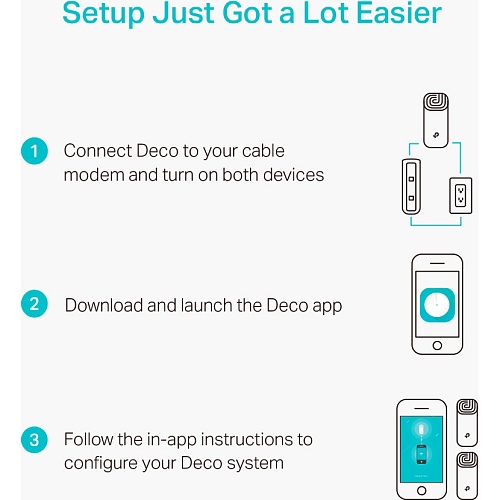 Setup Just Got a Lot Easier

1 Connect Deco to your cable modem and turn on both devices

2 Download and launch the Deco app

3 Follow the in-app instructions to configure your Deco system