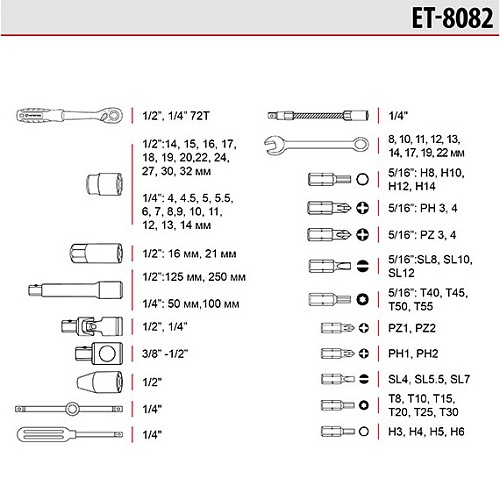 ET-8082

1/2", 1/4" 72T

1/2":14, 15, 16, 17, 18, 19, 20,22, 24, 27, 30, 32 мм

1/4": 4, 4.5, 5, 5.5, 6, 7, 8,9, 10, 11, 12, 13, 14 мм

1/2": 16 мм, 21 мм

1/2":125 мм, 250 мм

1/4": 50 мм,100 мм

1/2", 1/4"

3/8" -1/2"

1/2"

1/4"

1/4"

1/4"

8, 10, 11, 12, 13, 14, 17, 19, 22 мм

5/16": H8, H10, H12, H14

5/16": PH 3, 4

5/16": PZ 3, 4

5/16":SL8, SL10, SL12

5/16": T40, T45, T50, T55

PZ1, PZ2

PH1, PH2

SL4, SL5.5, SL7

T8, T10, T15, T20, T25, T30

H3, H4, H5, H6