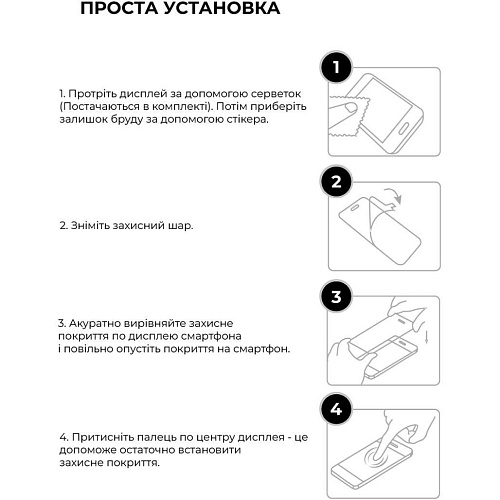 ПРОСТА УСТАНОВКА

1

1. Протріть дисплей за допомогою серветок (Постачаються в комплекті). Потім приберіть залишок бруду за допомогою стікера.

2

2. Зніміть захисний шар.

3

3. Акуратно вирівняйте захисне покриття по дисплею смартфона і повільно опустіть покриття на смартфон.

4

4. Притисніть палець по центру дисплея - це допоможе остаточно встановити захисне покриття.