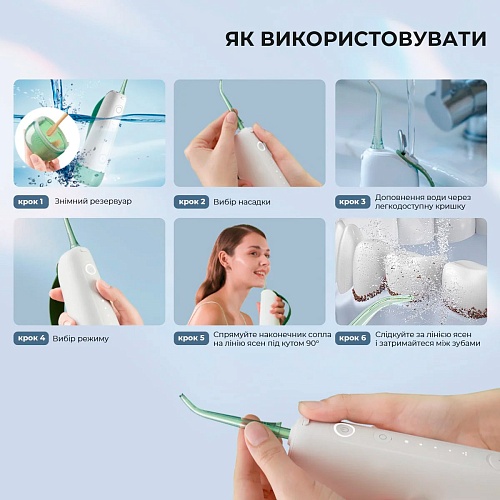 ЯК ВИКОРИСТОВУВАТИ

крок 1 Знімний резервуар

крок 2 Вибір насадки

крок 3 Доповнення води через легкодоступну кришку

крок 4 Вибір режиму

крок 5 Спрямуйте наконечник сопла на лінію ясен під кутом 90°

крок 6 Слідкуйте за лінією ясен і затримайтеся між зубами