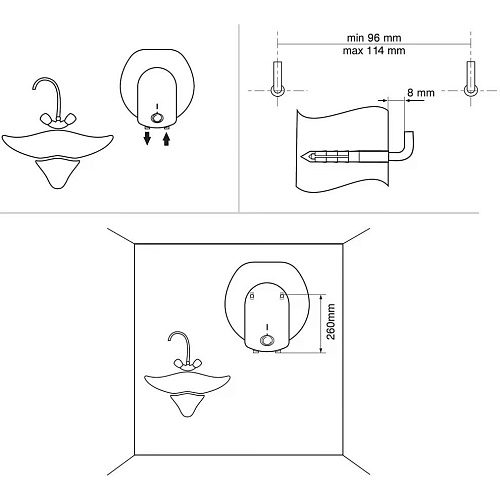 min 96 mm
max 114 mm
8 mm
260mm