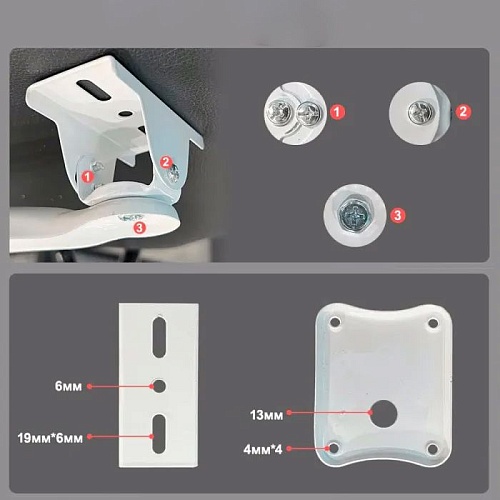 1
2
3
1
2
3
6мм
19мм*6мм
13мм
4мм*4