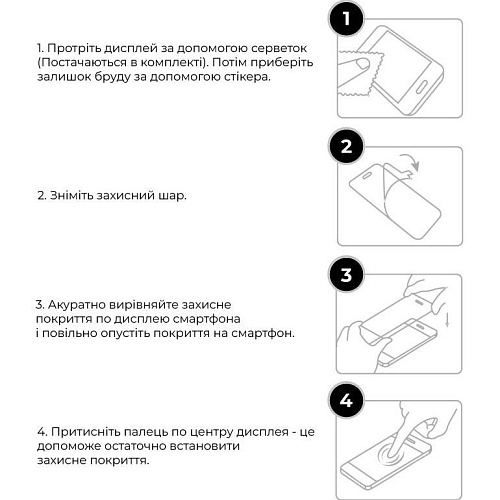 1. Протріть дисплей за допомогою серветок (Постачаються в комплекті). Потім приберіть залишок бруду за допомогою стікера.

1

2. Зніміть захисний шар.

2

3. Акуратно вирівняйте захисне покриття по дисплею смартфона і повільно опустіть покриття на смартфон.

3

4. Притисніть палець по центру дисплея - це допоможе остаточно встановити захисне покриття.

4