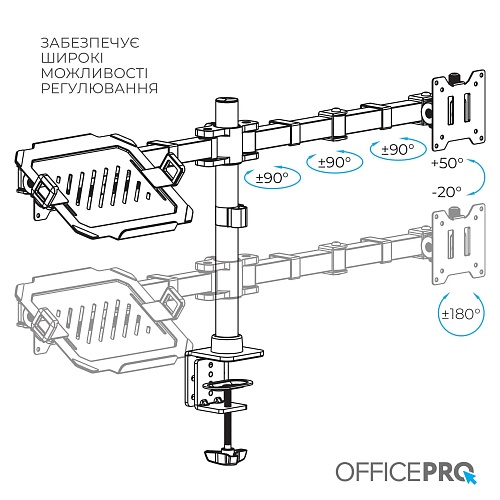 ЗАБЕЗПЕЧУЄ
ШИРОКІ
МОЖЛИВОСТІ
РЕГУЛЮВАННЯ

±90°

±90°

±90°

+50°

-20°

±180°

OFFICEPRO