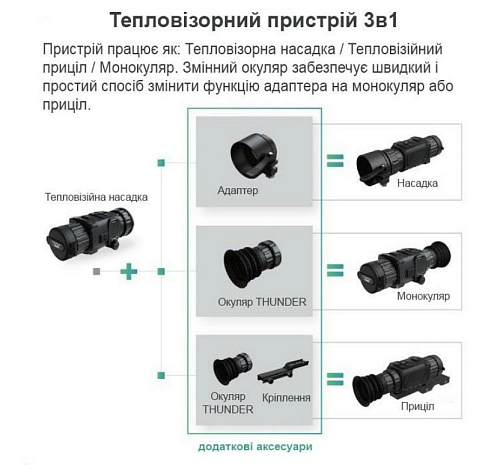 Тепловізорний пристрій 3в1

Пристрій працює як: Тепловізорна насадка / Тепловізійний приціл / Монокуляр. Змінний окуляр забезпечує швидкий і простий спосіб змінити функцію адаптера на монокуляр або приціл.

Тепловізійна насадка

Адаптер

Насадка

Окуляр THUNDER

Монокуляр

Окуляр THUNDER

Кріплення

Приціл

додаткові аксесуари